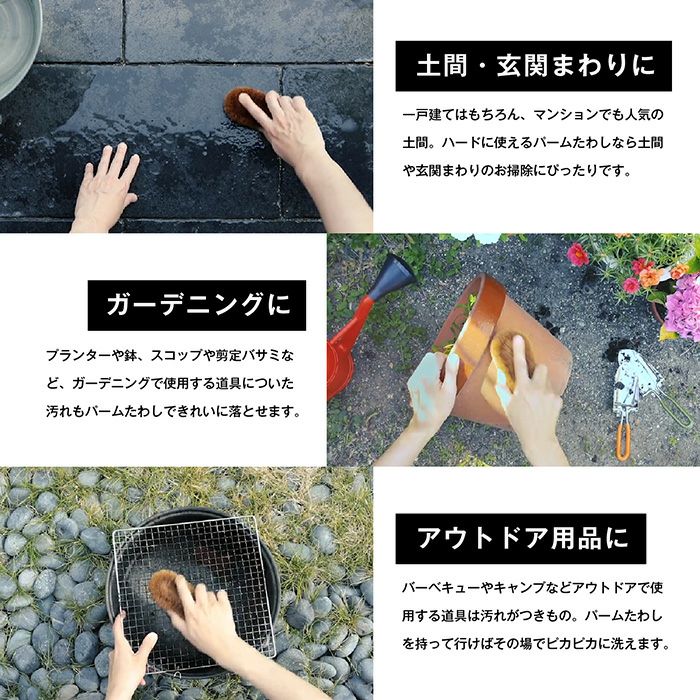 土間・玄関まわりに

一戸建てはもちろん、マンションでも人気の土間。ハードに使えるパームたわしなら土間や玄関まわりのお掃除にぴったりです。

ガーデニングに

プランターや鉢、スコップや剪定バサミなど、ガーデニングで使用する道具についた汚れもパームたわしできれいに落とせます。

アウトドア用品に

バーベキューやキャンプなどアウトドアで使用する道具は汚れがつきもの。パームたわしを持って行けばその場でピカピカに洗えます。