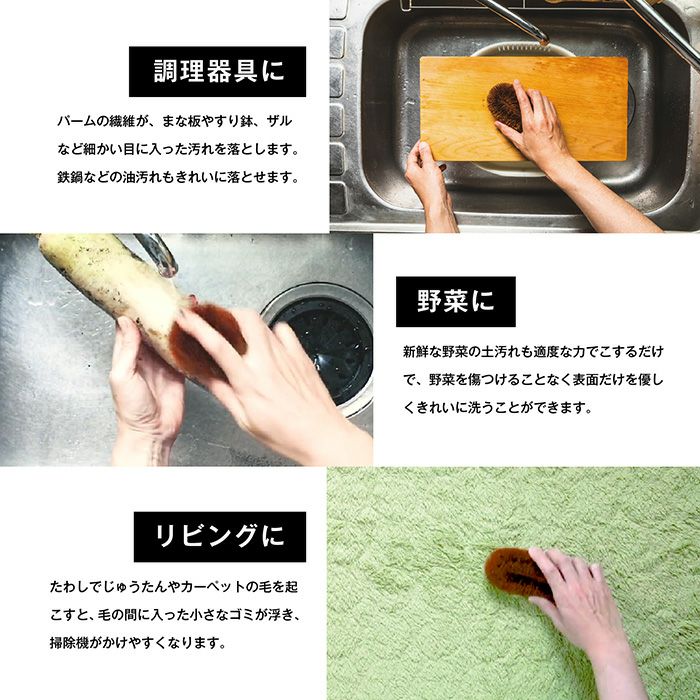 調理器具に

パームの繊維が、まな板やすり鉢、ザルなど細かい目に入った汚れを落とします。鉄鍋などの油汚れもきれいに落とせます。

野菜に

新鮮な野菜の土汚れも適度な力でこするだけで、野菜を傷つけることなく表面だけを優しくきれいに洗うことができます。

リビングに

たわしでじゅうたんやカーペットの毛を起こすと、毛の間に入った小さなゴミが浮き、掃除機がかけやすくなります。