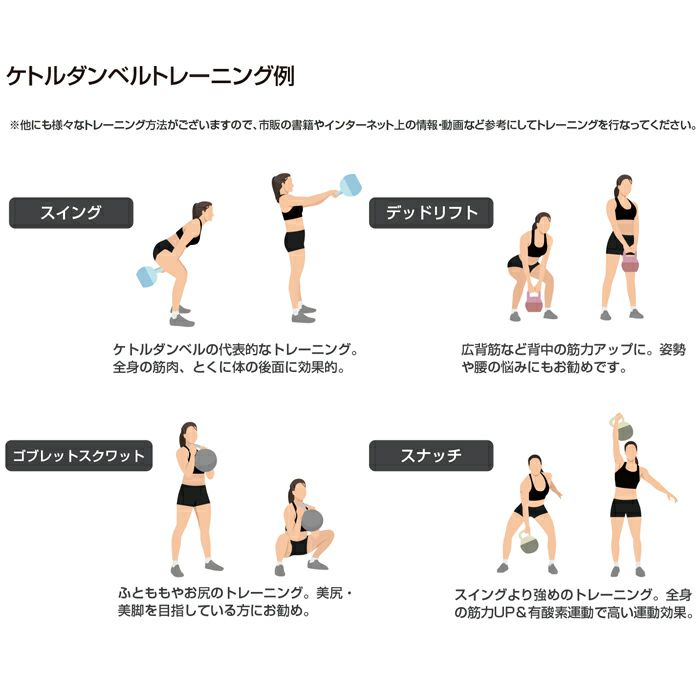 ケトルダンベルトレーニング例

※他にも様々なトレーニング方法がございますので、市販の書籍やインターネット上の情報・動画など参考にしてトレーニングを行なってください。

スイング

ケトルダンベルの代表的なトレーニング。全身の筋肉、とくに体の後面に効果的。

デッドリフト

広背筋など背中の筋力アップに。姿勢や腰の悩みにもお勧めです。

ゴブレットスクワット

ふとももやお尻のトレーニング。美尻・美脚を目指している方にお勧め。

スナッチ

スイングより強めのトレーニング。全身の筋力UP＆有酸素運動で高い運動効果。