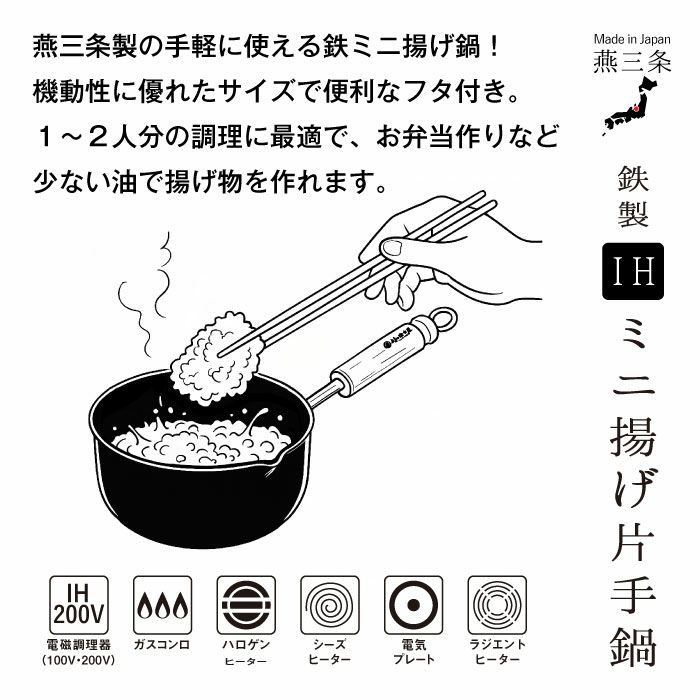 燕三条製の手軽に使える鉄ミニ揚げ鍋！
機動性に優れたサイズで便利なフタ付き。
１～２人分の調理に最適で、お弁当作りなど
少ない油で揚げ物を作れます。

Made in Japan
燕三条

鉄製
IH
ミニ揚げ片手鍋

IH 200V
電磁調理器
(100V･200V)

ガスコンロ

ハロゲン
ヒーター

シーズ
ヒーター

電気
プレート

ラジエント
ヒーター