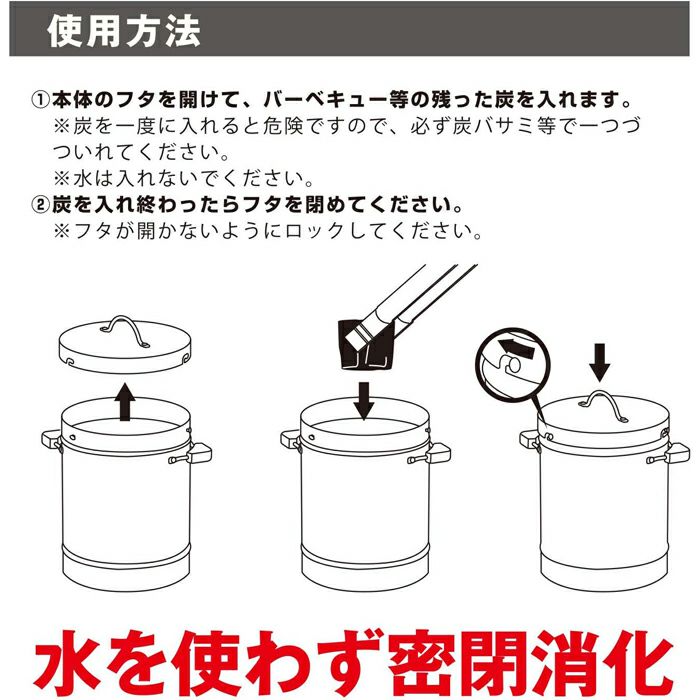 使用方法

①本体のフタを開けて、バーベキュー等の残った炭を入れます。
※炭を一度に入れると危険ですので、必ず炭バサミ等で一つづついれてください。
※水は入れないでください。
②炭を入れ終わったらフタを閉めてください。
※フタが開かないようにロックしてください。

水を使わず密閉消化