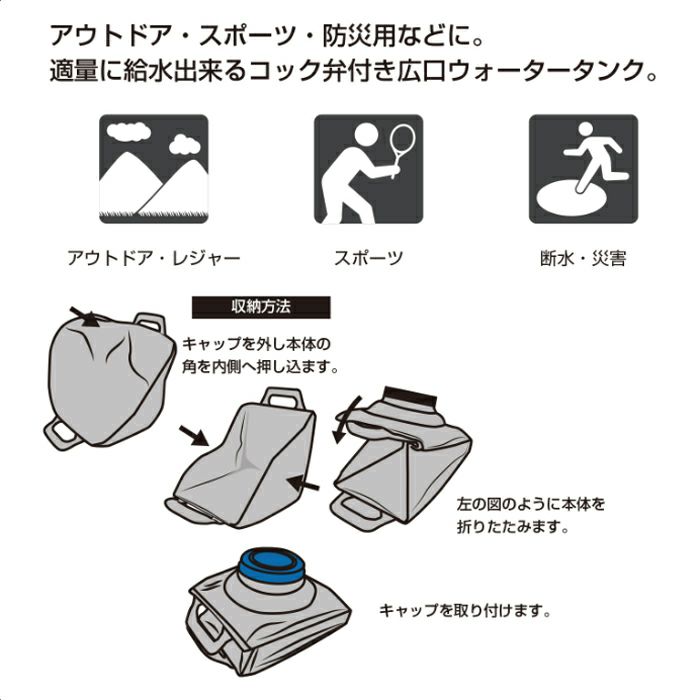 アウトドア・スポーツ・防災用などに。
適量に給水出来るコック弁付き広口ウォータータンク。

アウトドア・レジャー

スポーツ

断水・災害

収納方法

キャップを外し本体の角を内側へ押し込ます。

左の図のように本体を折りたたみます。

キャップを取り付けます。