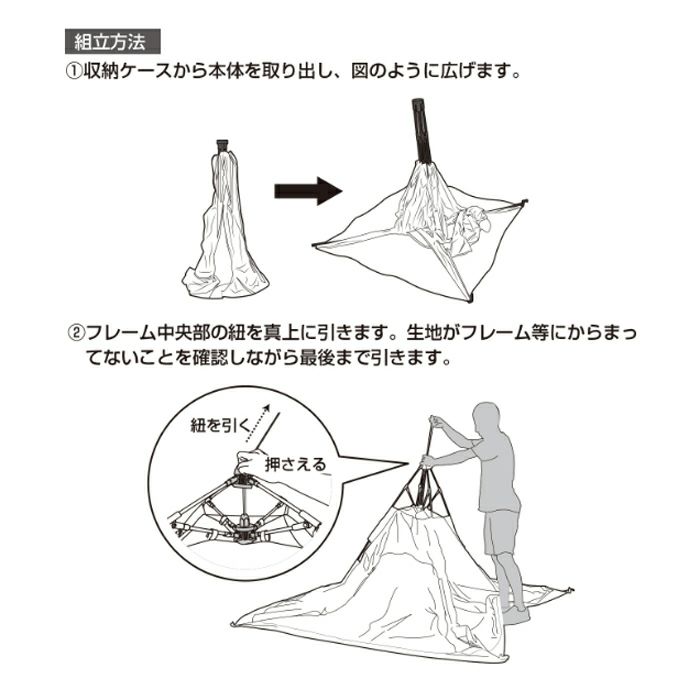 組立方法

①収納ケースから本体を取り出し、図のように広げます。

②フレーム中央部の紐を真上に引きます。生地がフレーム等にからまってないことを確認しながら最後まで引きます。

紐を引く

押さえる