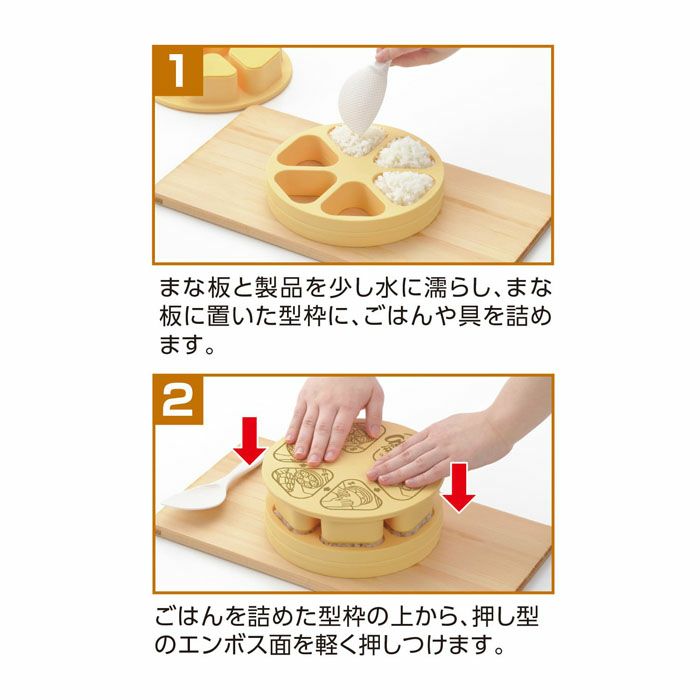 1

まな板と製品を少し水に濡らし、まな板に置いた型枠に、ごはんや具を詰めます。

2

ごはんを詰めた型枠の上から、押し型のエンボス面を軽く押しつけます。