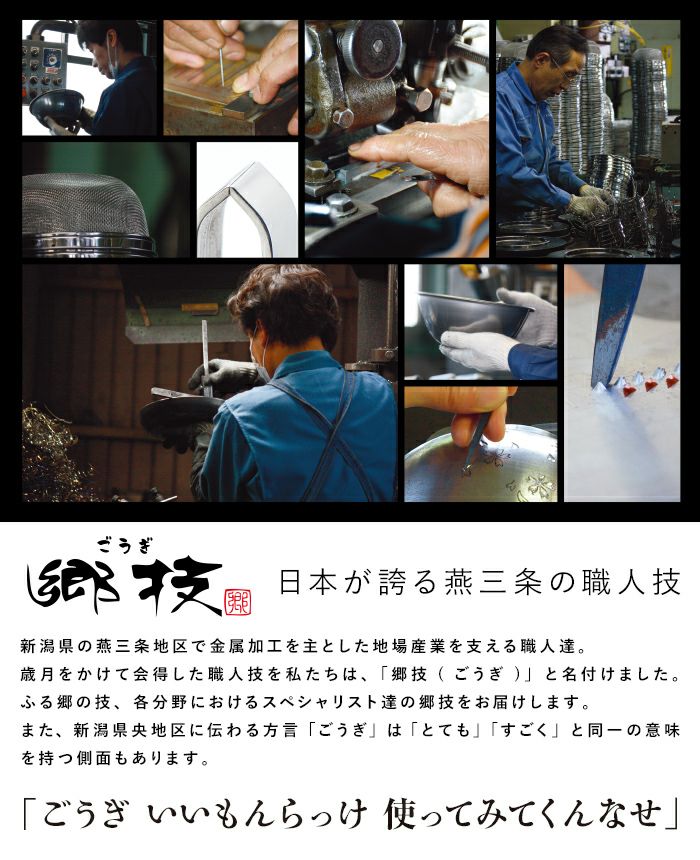 ごうぎ
郷技 郷

日本が誇る燕三条の職人技

新潟県の燕三条地区で金属加工を主とした地場産業を支える職人達。
歳月をかけて会得した職人技を私たちは、「郷技（ごうぎ）」と名付けました。
ふる郷の技、各分野におけるスペシャリスト達の郷技をお届けします。
また、新潟県央地区に伝わる方言「ごうぎ」は「とても」「すごく」と同一の意味を持つ側面もあります。

「ごうぎ いいもんらっけ 使ってみてくんなせ」