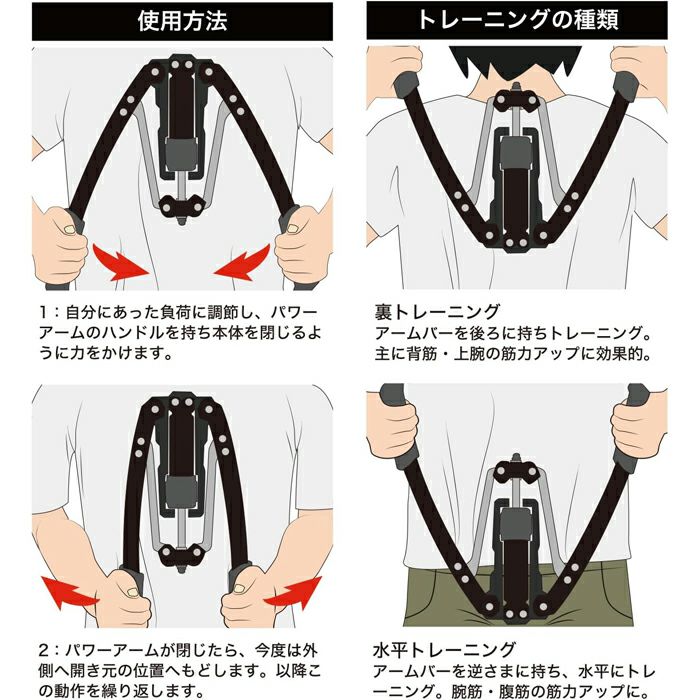 使用方法

1：自分にあった負荷に調節し、パワーアームのハンドルを持ち本体を閉じるように力をかけます。

2：パワーアームが閉じたら、今度は外側へ開き元の位置へもどします。以降この動作を繰り返します。

トレーニングの種類

裏トレーニング
アームバーを後ろに持ちトレーニング。主に背筋・上腕の筋力アップに効果的。

水平トレーニング
アームバーを逆さまに持ち、水平にトレーニング。腕筋・腹筋の筋力アップに。