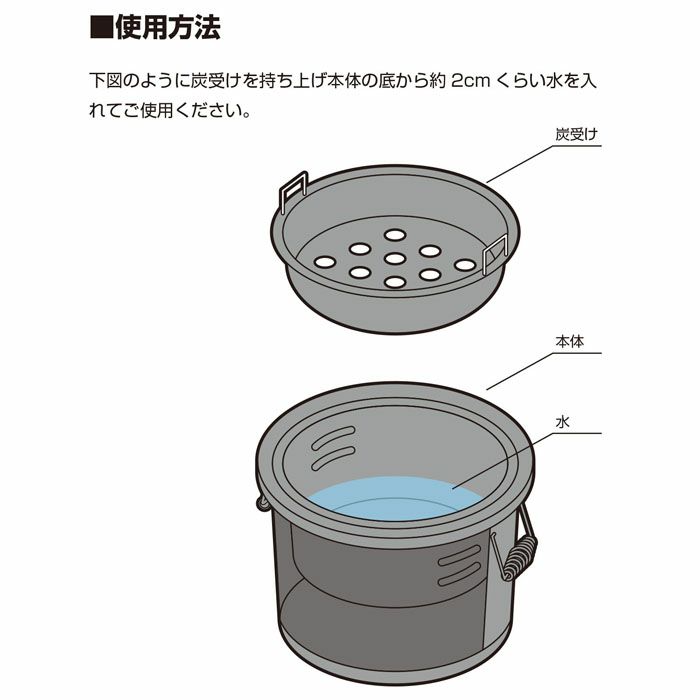 ■使用方法

下図のように炭受けを持ち上げ本体の底から約 2cm くらい水を入れてご使用ください。

炭受け

本体

水