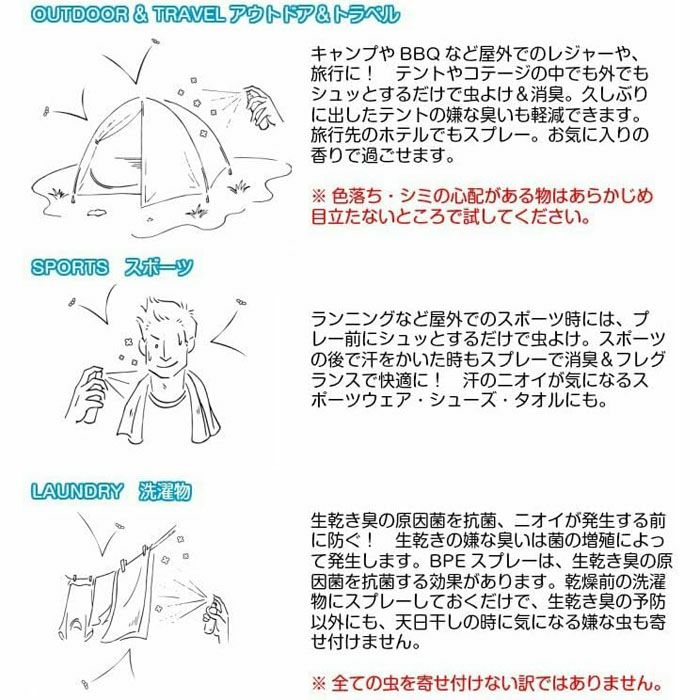 OUTDOOR & TRAVEL アウトドア&トラベル

キャンプや BBQ など屋外でのレジャーや、旅行に！　テントやコテージの中でも外でもシュッとするだけで虫よけ＆消臭。久しぶりに出したテントの嫌な臭いも軽減できます。旅行先のホテルでもスプレー。お気に入りの香りで過ごせます。

※ 色落ち・シミの心配がある物はあらかじめ目立たないところで試してください。

SPORTS　スポーツ

ランニングなど屋外でのスポーツ時には、プレー前にシュッとするだけで虫よけ。スポーツの後で汗をかいた時もスプレーで消臭＆フレグランスで快適に！　汗のニオイが気になるスポーツウェア・シューズ・タオルにも。

LAUNDRY　洗濯物

生乾き臭の原因菌を抗菌、ニオイが発生する前に防ぐ！　生乾きの嫌な臭いは菌の増殖によって発生します。BPE スプレーは、生乾き臭の原因菌を抗菌する効果があります。乾燥前の洗濯物にスプレーしておくだけで、生乾き臭の予防以外にも、天日干しの時に気になる嫌な虫も寄せ付けません。

※ 全ての虫を寄せ付けない訳ではありません。