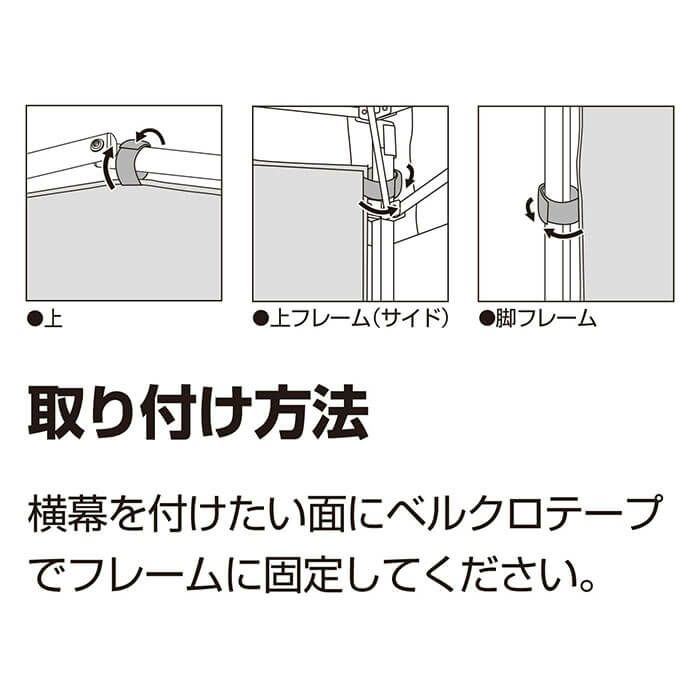 ●上

●上フレーム（サイド）

●脚フレーム

取り付け方法

横幕を付けたい面にベルクロテープでフレームに固定してください。