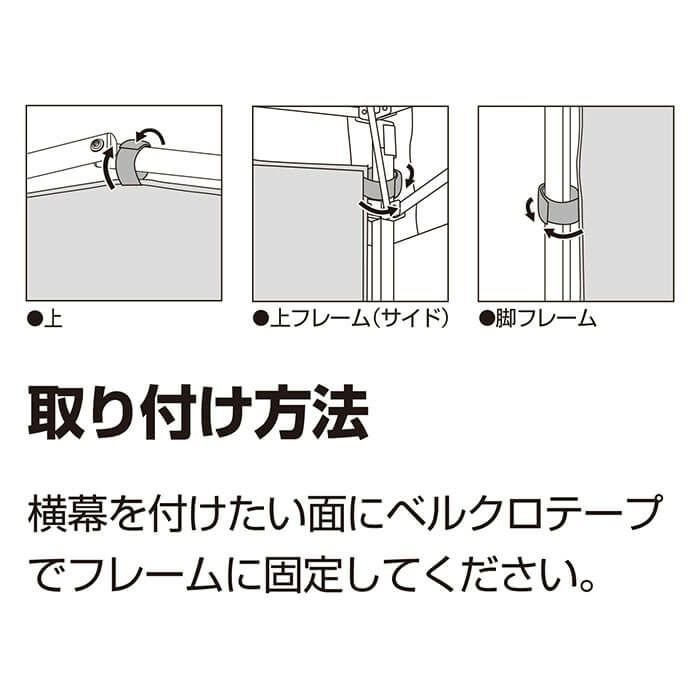 ●上

●上フレーム（サイド）

●脚フレーム

取り付け方法

横幕を付けたい面にベルクロテープでフレームに固定してください。