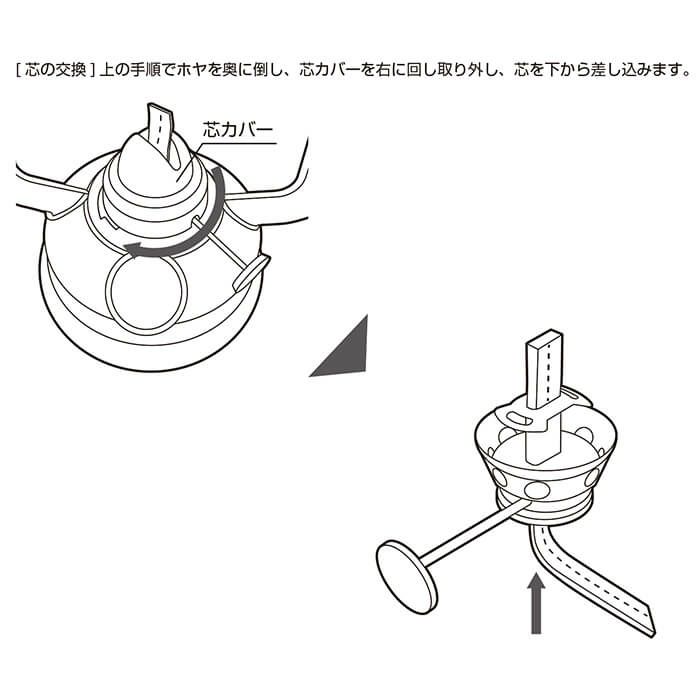 [ 芯の交換 ] 上の手順でホヤを奥に倒し、芯カバーを右に回し取り外し、芯を下から差し込みます。

芯カバー