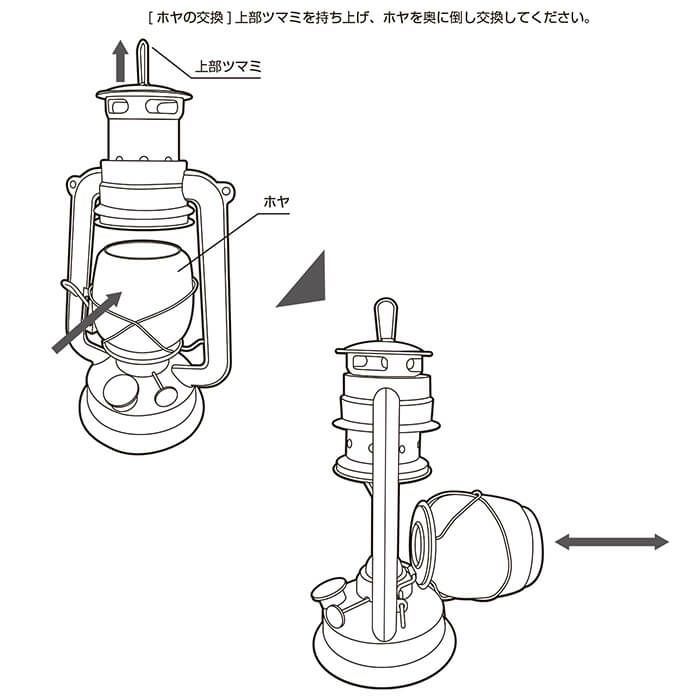 [ ホヤの交換 ] 上部ツマミを持ち上げ、ホヤを奥に倒し交換してください。

上部ツマミ

ホヤ