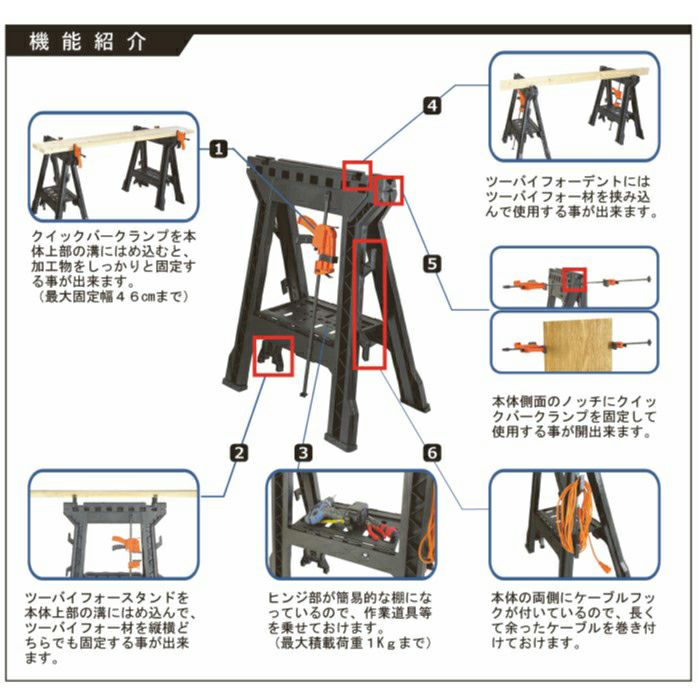 機能紹介

1

クイックバークランプを本体上部の溝にはめ込むと、加工物をしっかりと固定する事が出来ます。
（最大固定幅４６cmまで）

4

ツーバイフォーデントにはツーバイフォー材を挟み込んで使用する事が出来ます。

5

本体側面のノッチにクイックバークランプを固定して使用する事が開出来ます。

2

ツーバイフォースタンドを本体上部の溝にはめ込んで、ツーバイフォー材を縦横どちらでも固定する事が出来ます。

3

ヒンジ部が簡易的な棚になっているので、作業道具等を乗せておけます。
（最大積載荷重１Kgまで）

6

本体の両側にケーブルフックが付いているので、長くて余ったケーブルを巻き付けておけます。