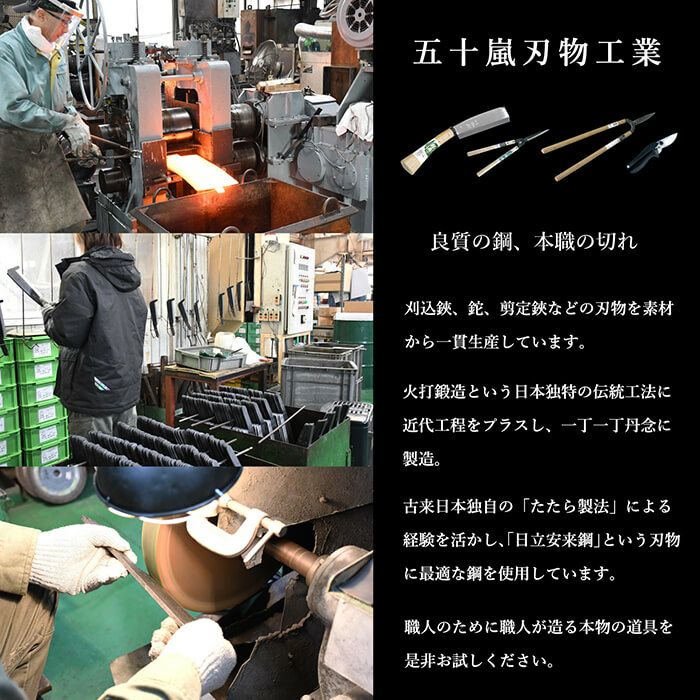 五十嵐刃物工業

良質の鋼、本職の切れ

刈込鋏、鉈、剪定鋏などの刃物を素材から一貫生産しています。

火打鍛造という日本独特の伝統工法に近代工程をプラスし、一丁一丁丹念に製造。

古来日本独自の「たたら製法」による経験を活かし、「日立安来鋼」という刃物に最適な鋼を使用しています。

職人のために職人が造る本物の道具を是非お試しください。