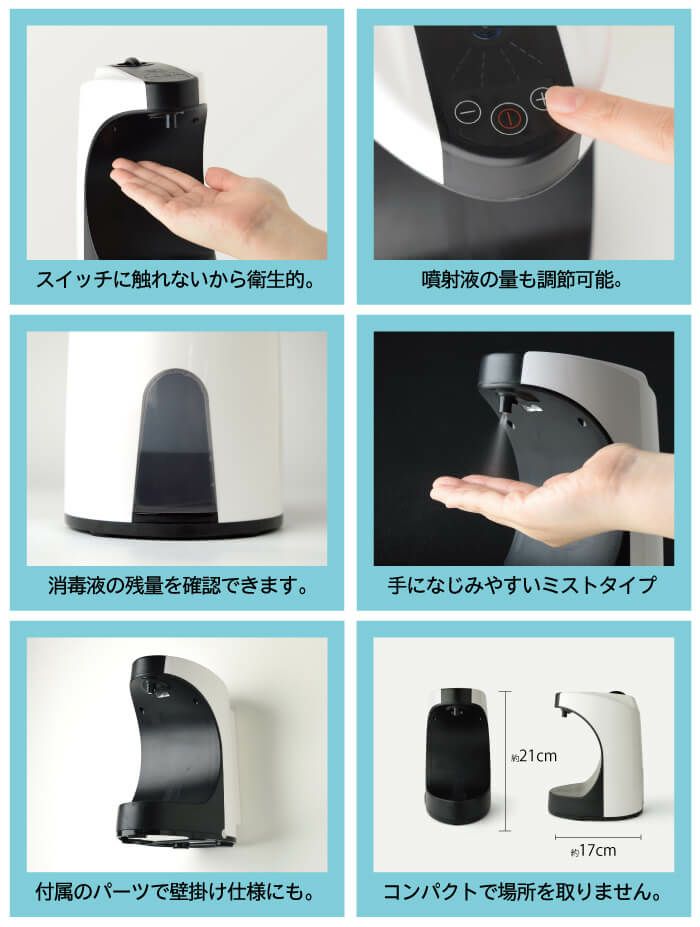 スイッチに触れないから衛生的。

噴射液の量も調節可能。

消毒液の残量を確認できます。

手になじみやすいミストタイプ

付属のパーツで壁掛け仕様にも。

約21cm

約17cm

コンパクトで場所を取りません。