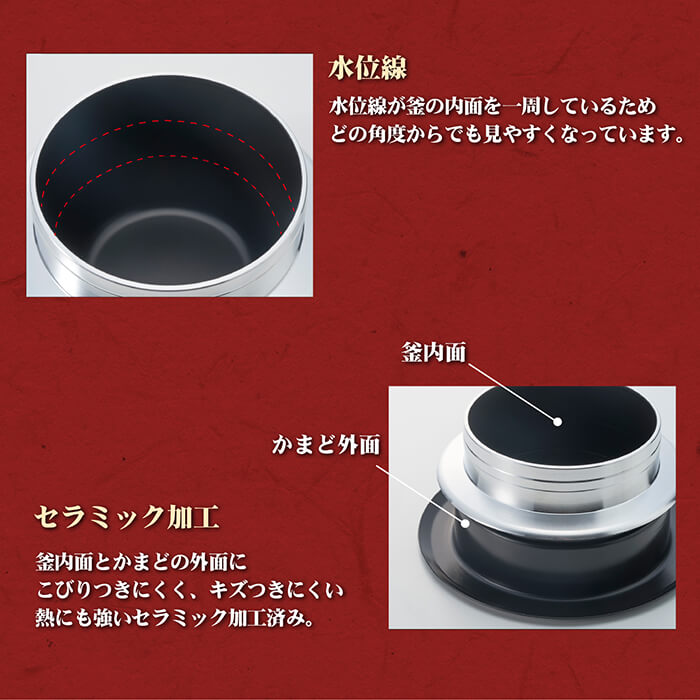 水位線

水位線が釜の内面を一周しているため
どの角度からでも見やすくなっています。

釜内面

かまど外面

セラミック加工

釜内面とかまどの外面に
こびりつきにくく、キズつきにくい
熱にも強いセラミック加工済み。